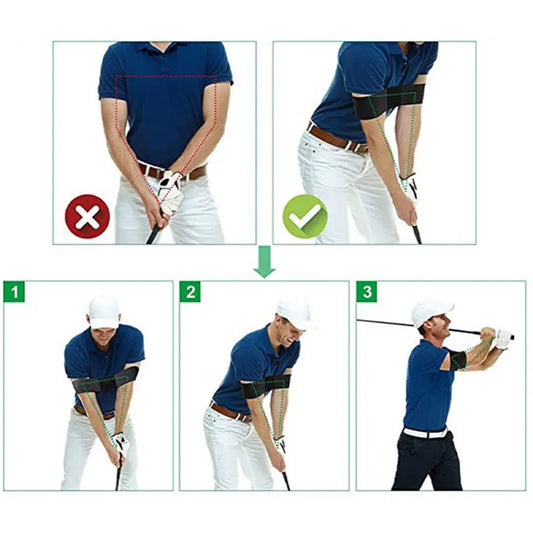 1

2

3